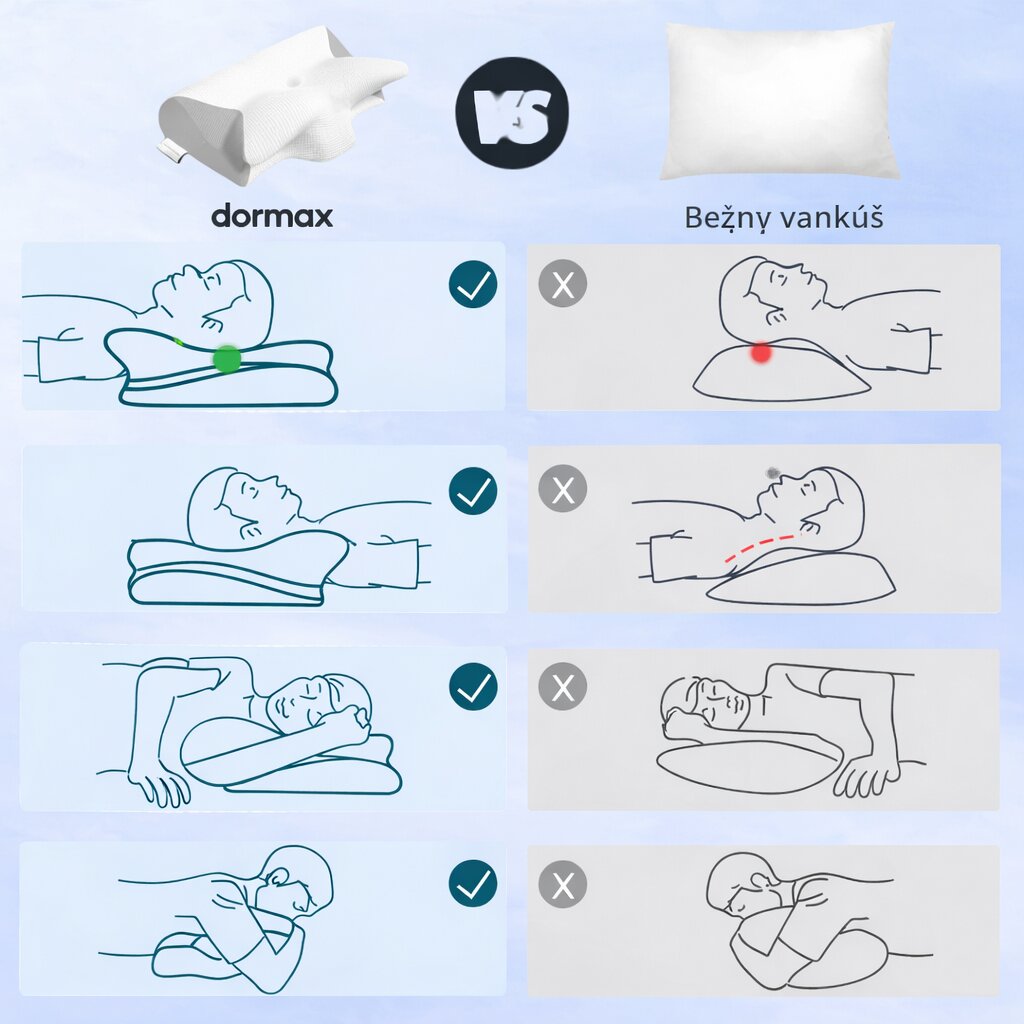 VS

dormax

Bežný vankúš

X

X

X

X